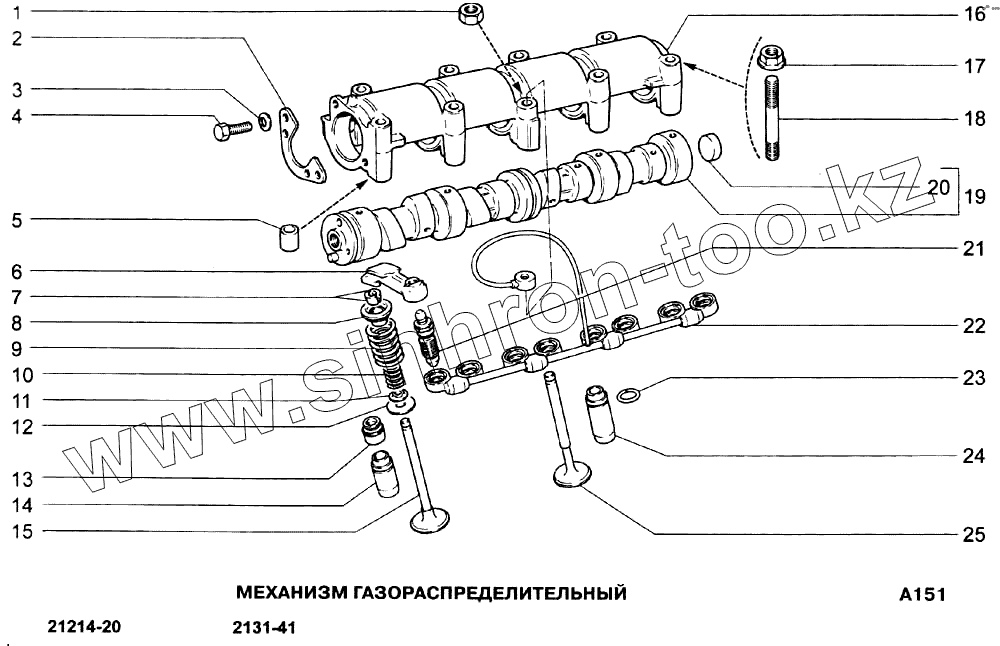 1
2
3
4
5
6
7
8
9
10
11
12
13
14
15
16
17
18
20
19
21
22
23
24
25

www.sinhron-too.kz

МЕХАНИЗМ ГАЗОРАСПРЕДЕЛИТЕЛЬНЫЙ

A151

21214-20

2131-41